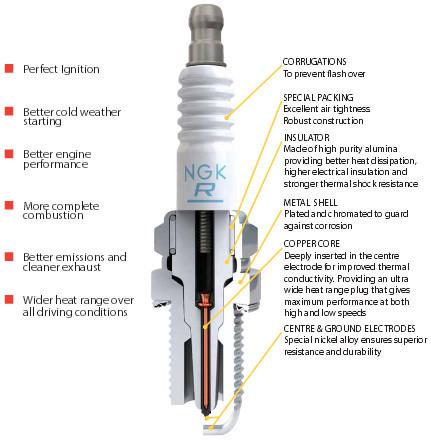 Perfect Ignition

Better cold weather starting

Better engine performance

More complete combustion

Better emissions and cleaner exhaust

Wider heat range over all driving conditions

NGK
R

CORRUGATIONS
To prevent flash over

SPECIAL PACKING
Excellent air tightness
Robust construction

INSULATOR
Made of high purity alumina providing better heat dissipation, higher electrical insulation and stronger thermal shock resistance

METAL SHELL
Plated and chromated to guard against corrosion

COPPER CORE
Deeply inserted in the centre electrode for improved thermal conductivity. Providing an ultra wide heat range plug that gives maximum performance at both high and low speeds

CENTRE & GROUND ELECTRODES
Special nickel alloy ensures superior resistance and durability