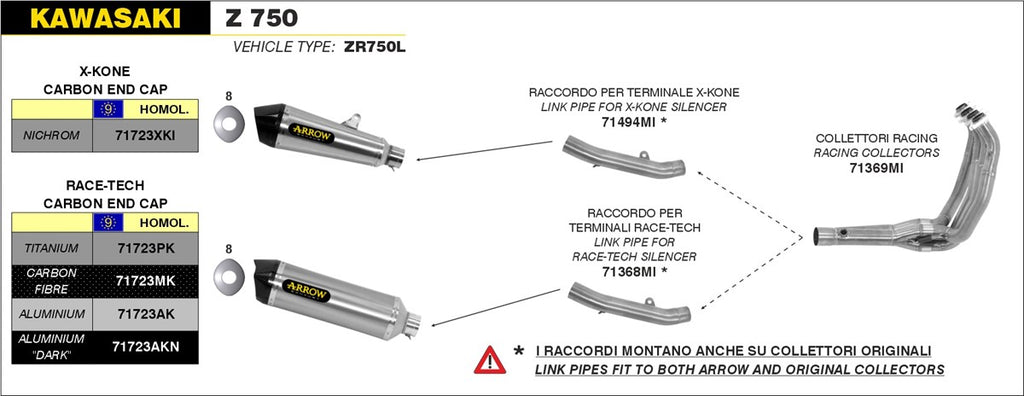 KAWASAKI Z 750

VEHICLE TYPE: ZR750L

X-KONE
CARBON END CAP

| | 9 HOMOL. |
|---|---|
| NICHROM | 71723XKI |

RACE-TECH
CARBON END CAP

| | 9 HOMOL. |
|---|---|
| TITANIUM | 71723PK |
| CARBON FIBRE | 71723MK |
| ALUMINIUM | 71723AK |
| ALUMINIUM "DARK" | 71723AKN |

8

ARROW

8

ARROW

RACCORDO PER TERMINALE X-KONE
LINK PIPE FOR X-KONE SILENCER
71494MI *

RACCORDO PER TERMINALI RACE-TECH
LINK PIPE FOR RACE-TECH SILENCER
71368MI *

COLLETTORI RACING
RACING COLLECTORS
71369MI

* I RACCORDI MONTANO ANCHE SU COLLETTORI ORIGINALI
LINK PIPES FIT TO BOTH ARROW AND ORIGINAL COLLECTORS